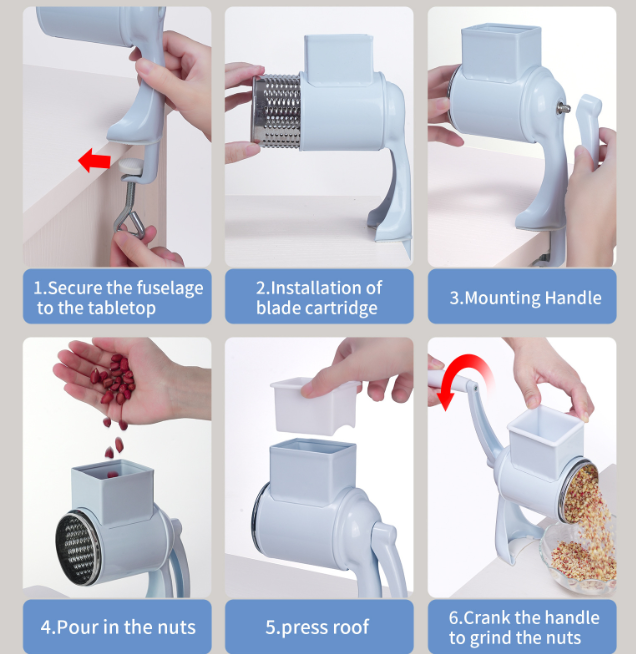 1.Secure the fuselage to the tabletop

2.Installation of blade cartridge

3.Mounting Handle

4.Pour in the nuts

5.press roof

6.Crank the handle to grind the nuts